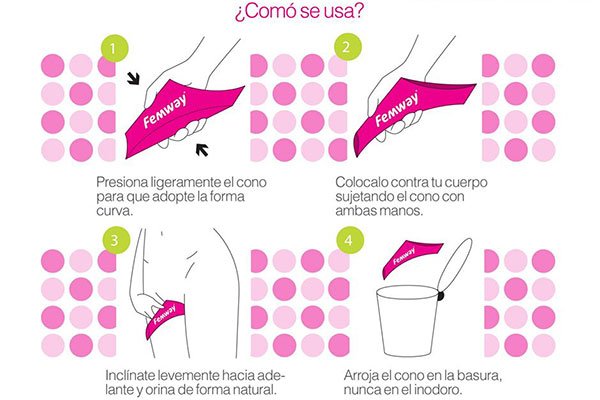 ¿Comó se usa?

1

Femway

Presiona ligeramente el cono para que adopte la forma curva.

2

Femway

Colocalo contra tu cuerpo sujetando el cono con ambas manos.

3

Femway

Inclínate levemente hacia adelante y orina de forma natural.

4

Femway

Arroja el cono en la basura, nunca en el inodoro.